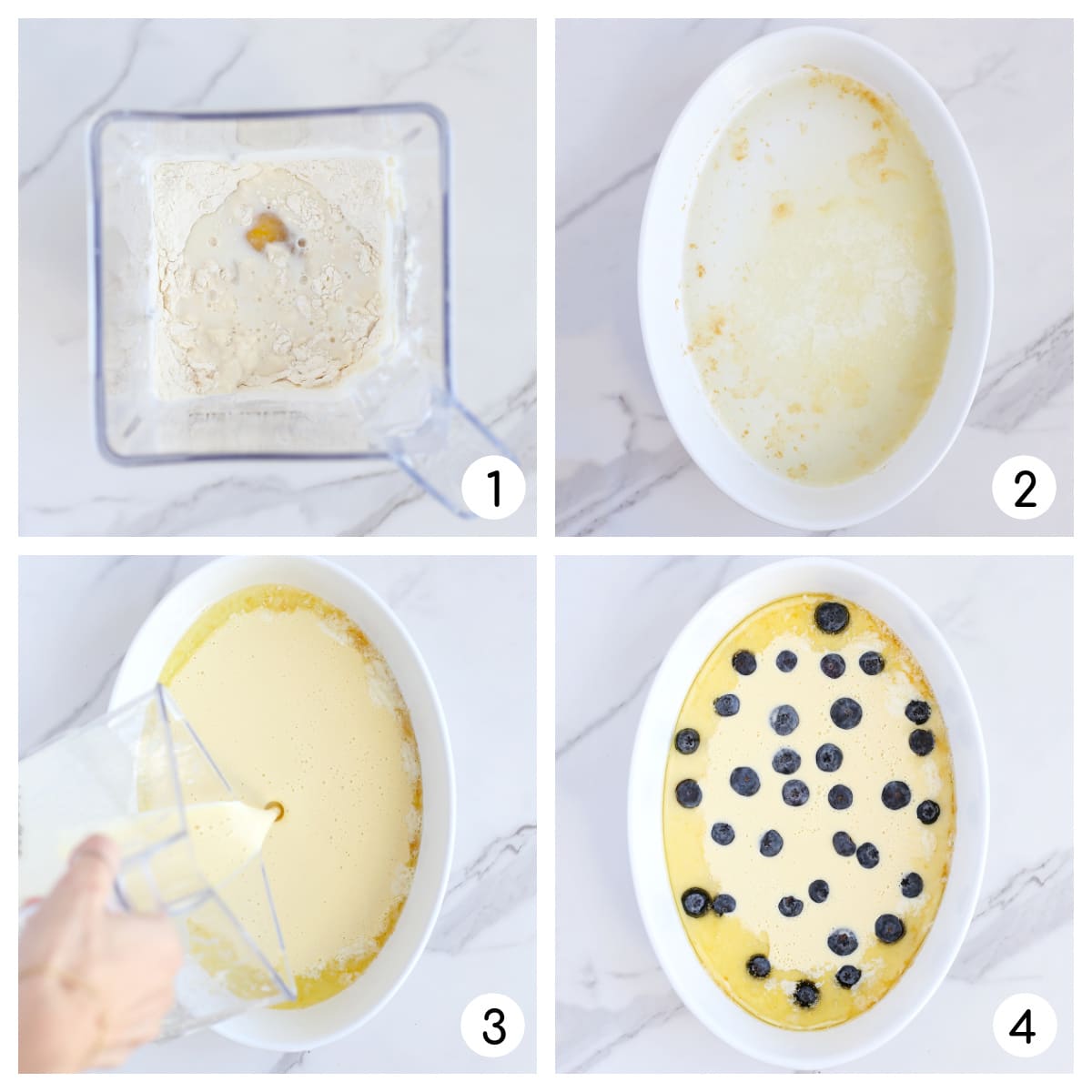 1

2

3

4