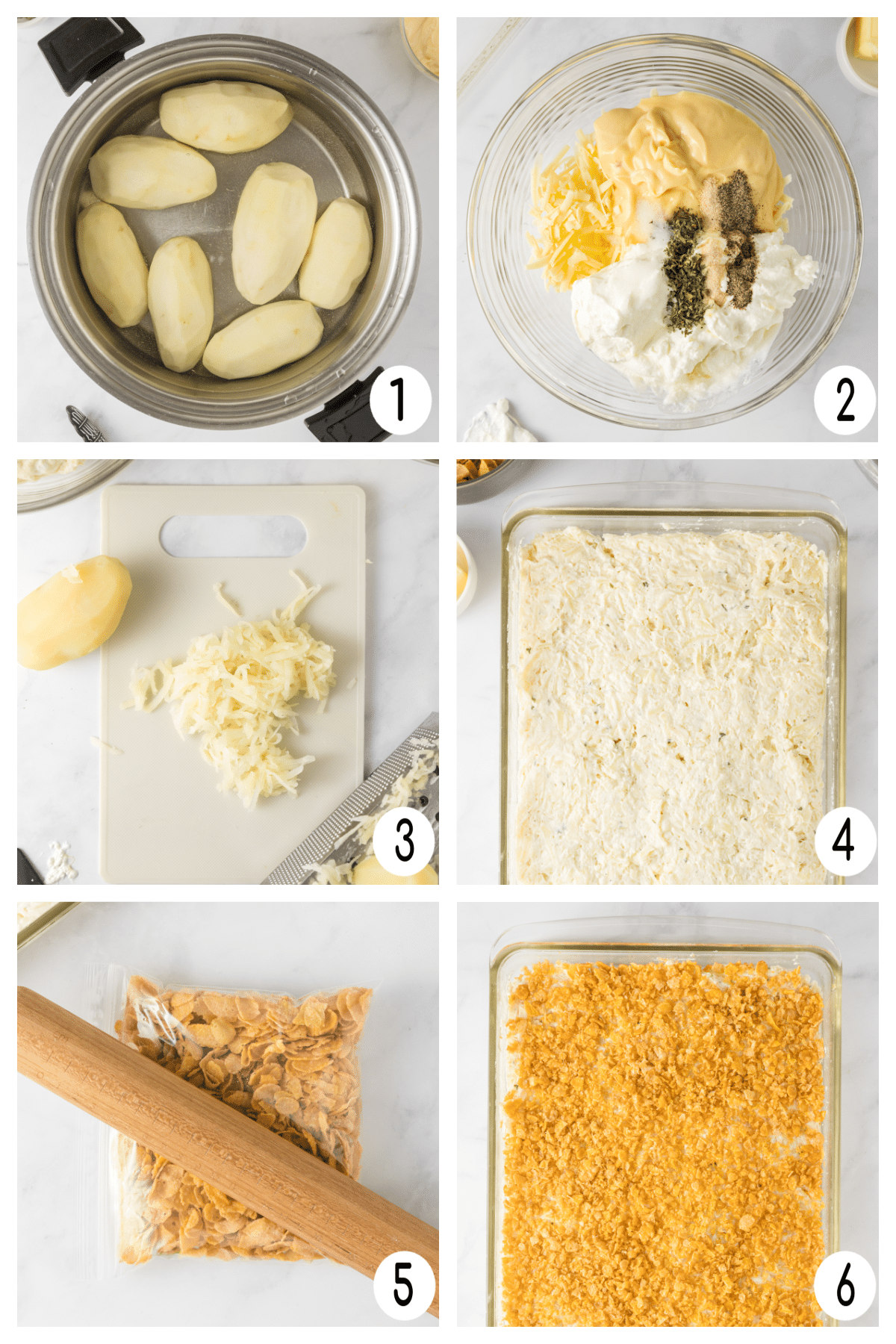 1
2
3
4
5
6