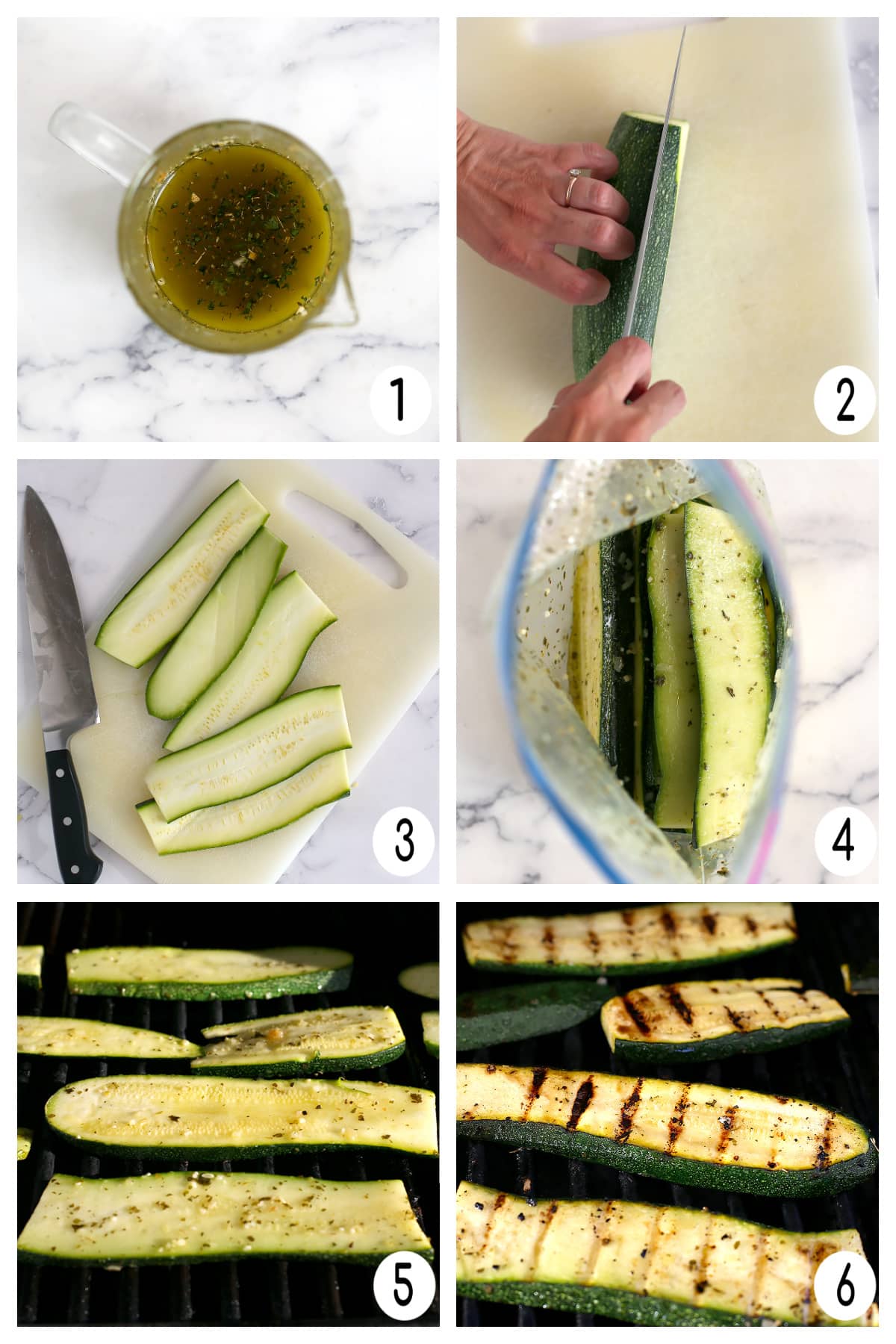 1
2
3
4
5
6